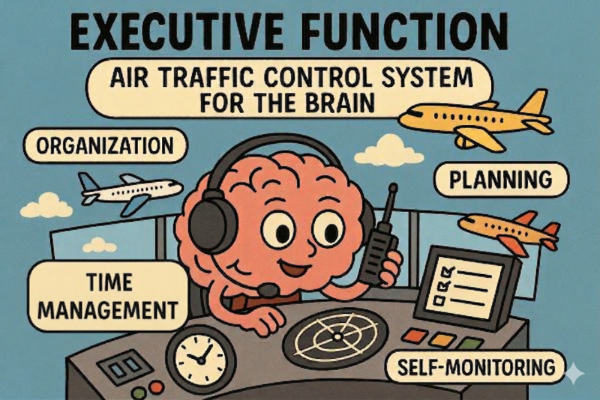 EXECUTIVE FUNCTION

AIR TRAFFIC CONTROL SYSTEM FOR THE BRAIN

ORGANIZATION

PLANNING

TIME MANAGEMENT

SELF-MONITORING